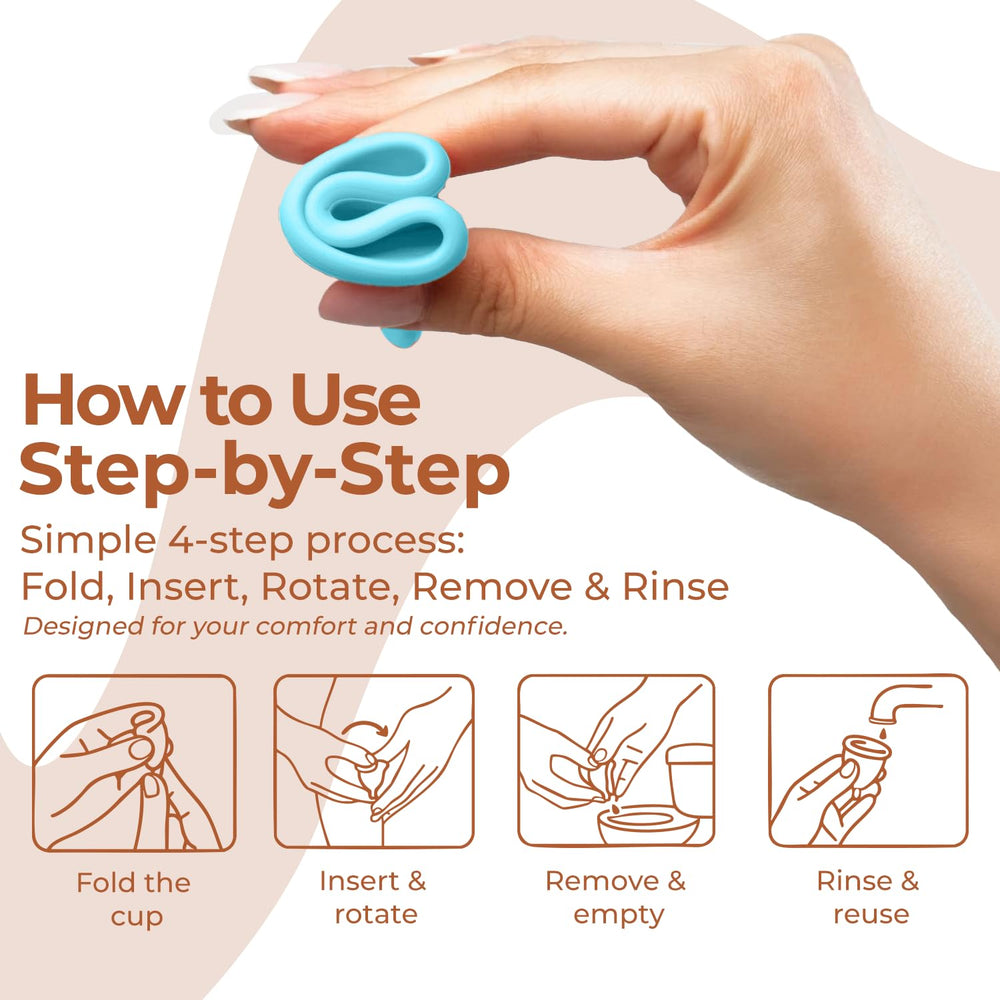 How to Use Step-by-Step

Simple 4-step process:
Fold, Insert, Rotate, Remove & Rinse
Designed for your comfort and confidence.

Fold the cup

Insert & rotate

Remove & empty

Rinse & reuse