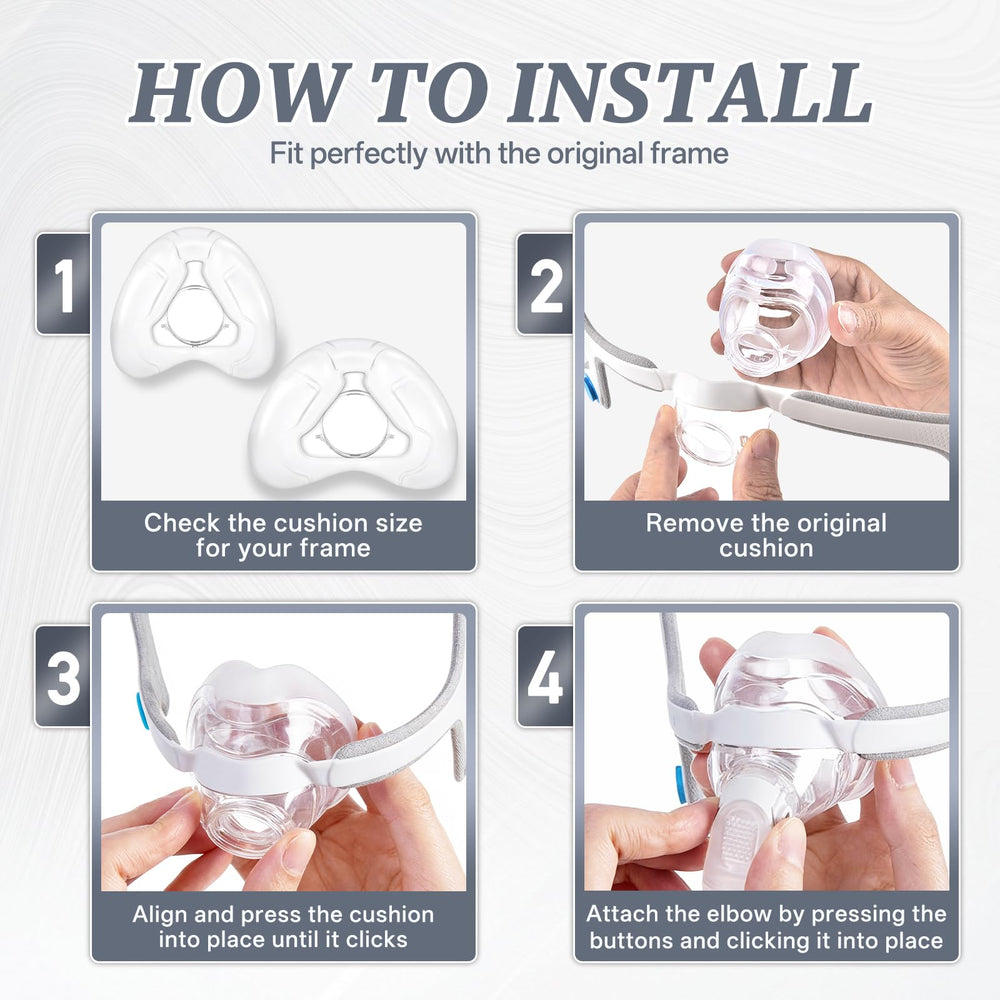 HOW TO INSTALL

Fit perfectly with the original frame

1

Check the cushion size for your frame

2

Remove the original cushion

3

Align and press the cushion into place until it clicks

4

Attach the elbow by pressing the buttons and clicking it into place