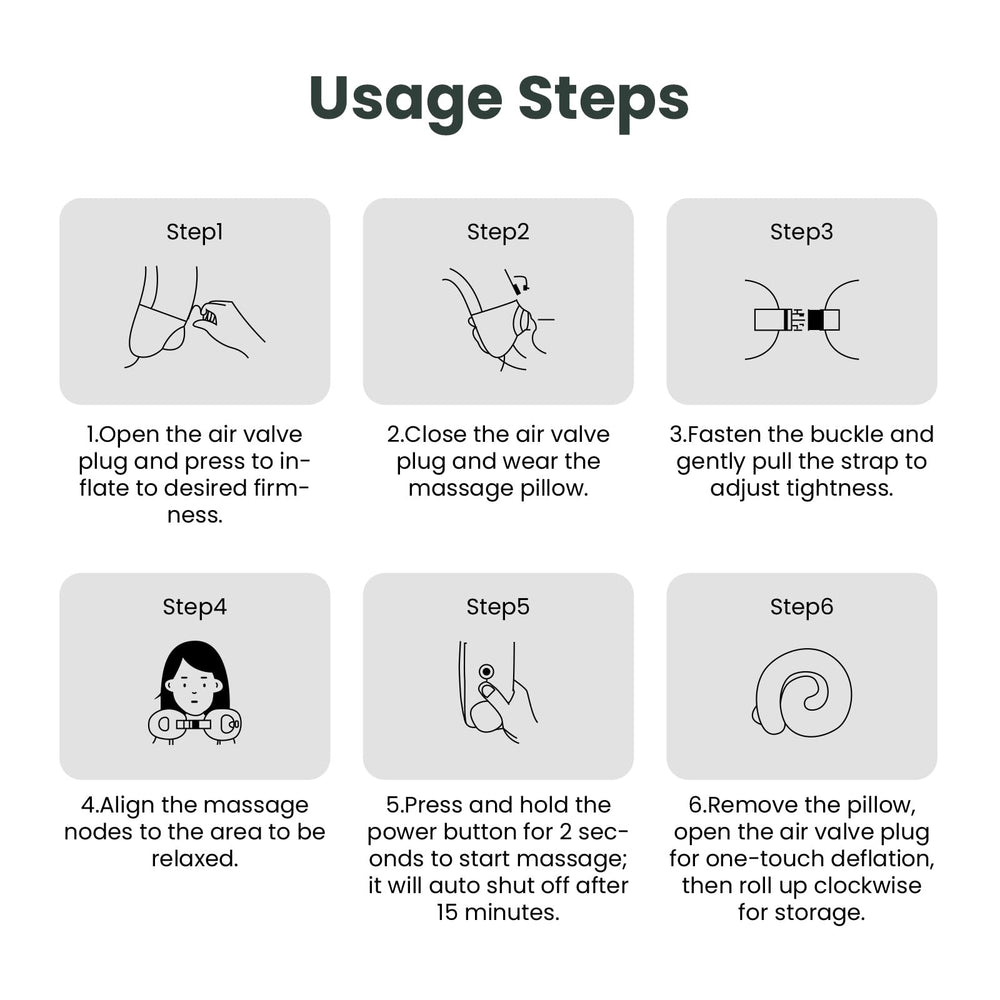 Usage Steps

Step1

1.Open the air valve plug and press to inflate to desired firmness.

Step2

2.Close the air valve plug and wear the massage pillow.

Step3

3.Fasten the buckle and gently pull the strap to adjust tightness.

Step4

4.Align the massage nodes to the area to be relaxed.

Step5

5.Press and hold the power button for 2 seconds to start massage; it will auto shut off after 15 minutes.

Step6

6.Remove the pillow, open the air valve plug for one-touch deflation, then roll up clockwise for storage.