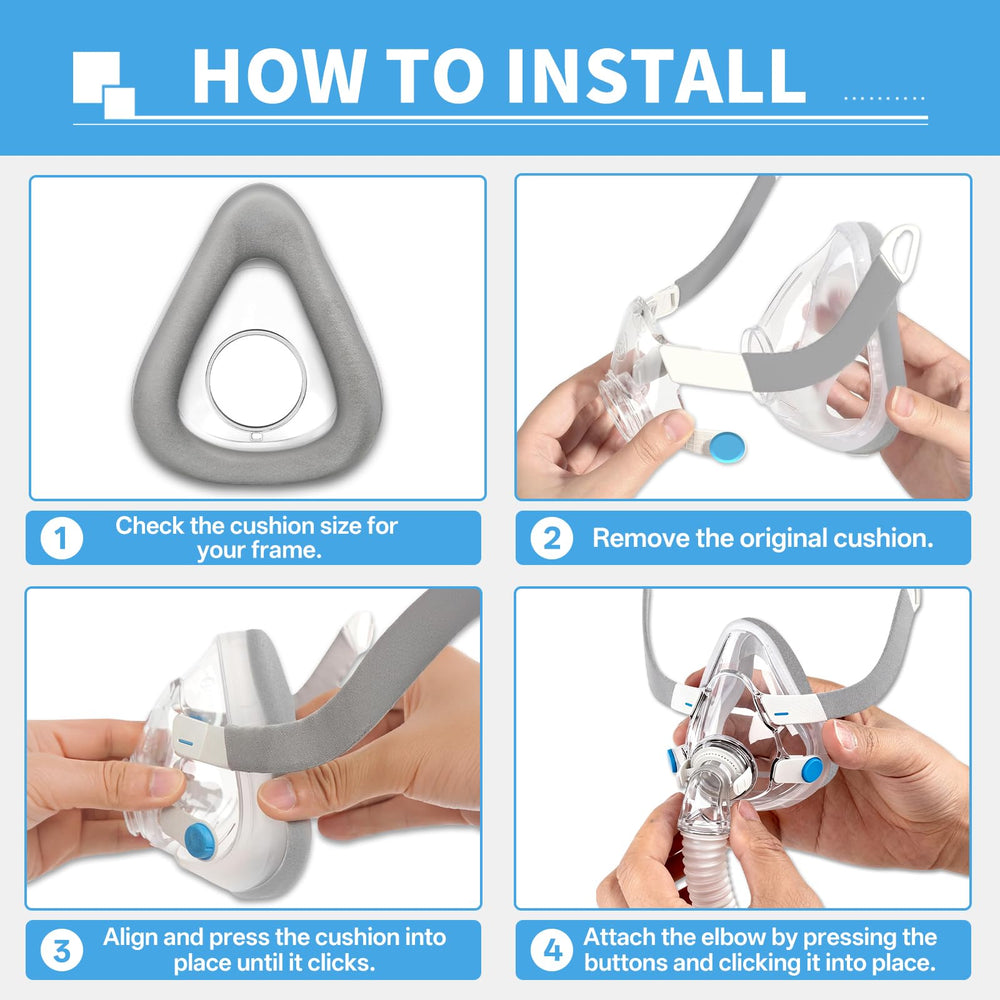 HOW TO INSTALL

1 Check the cushion size for your frame.

2 Remove the original cushion.

3 Align and press the cushion into place until it clicks.

4 Attach the elbow by pressing the buttons and clicking it into place.